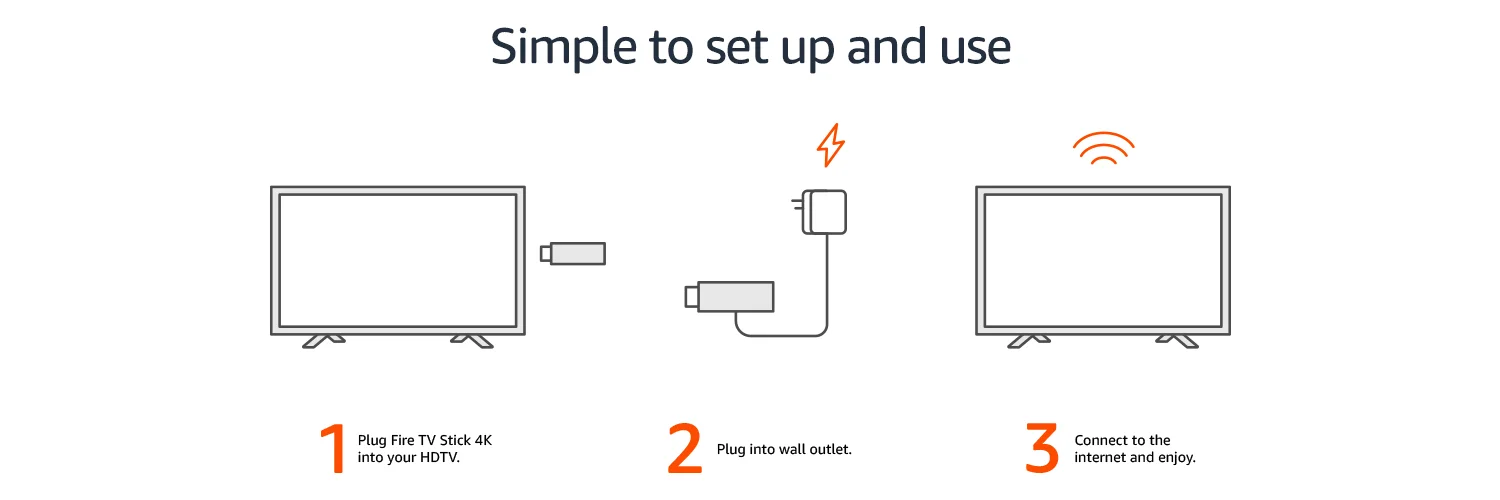 Simple to set up and use

1 Plug Fire TV Stick 4K into your HDTV.

2 Plug into wall outlet.

3 Connect to the internet and enjoy.